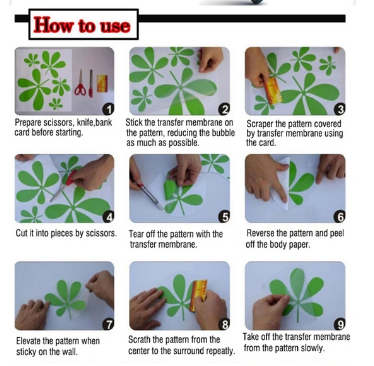 How to use

1
Prepare scissors, knife,bank card before starting.

2
Stick the transfer membrane on the pattern, reducing the bubble as much as possible.

3
Scraper the pattern covered by transfer membrane using the card.

4
Cut it into pieces by scissors.

5
Tear off the pattern with the transfer membrane.

6
Reverse the pattern and peel off the body paper.

7
Elevate the pattern when sticky on the wall.

8
Scrath the pattern from the center to the surround repeatly.

9
Take off the transfer membrane from the pattern slowly.