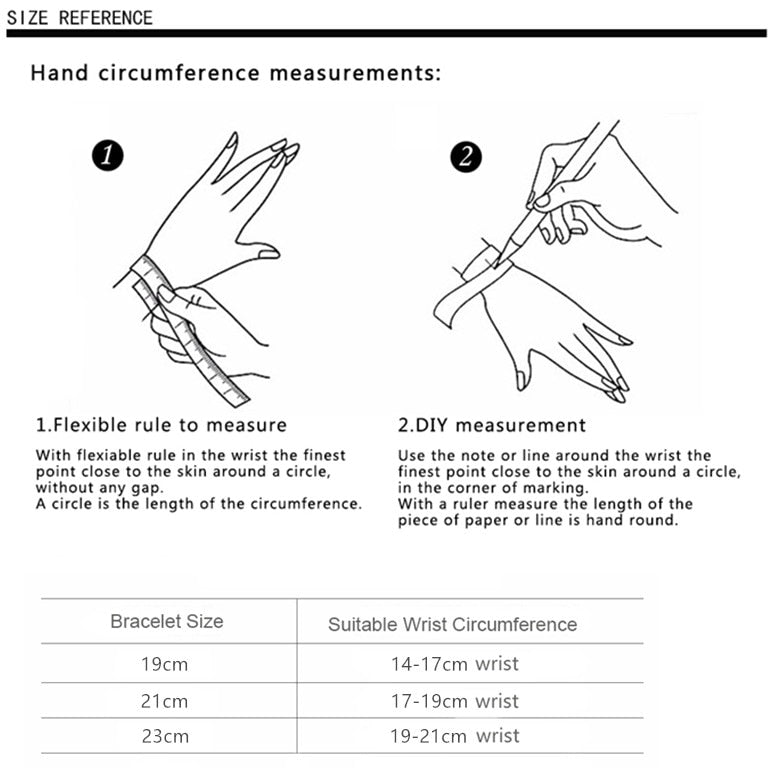 SIZE REFERENCE

Hand circumference measurements:

1

2

1.Flexible rule to measure

With flexiable rule in the wrist the finest point close to the skin around a circle, without any gap.
A circle is the length of the circumference.

2.DIY measurement

Use the note or line around the wrist the finest point close to the skin around a circle, in the corner of marking.
With a ruler measure the length of the piece of paper or line is hand round.

| Bracelet Size | Suitable Wrist Circumference |
|---|---|
| 19cm | 14-17cm wrist |
| 21cm | 17-19cm wrist |
| 23cm | 19-21cm wrist |